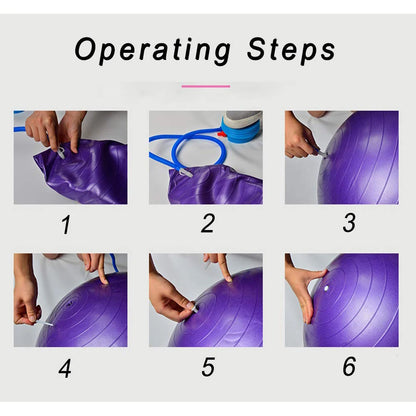 Operating Steps

1

2

3

4

5

6